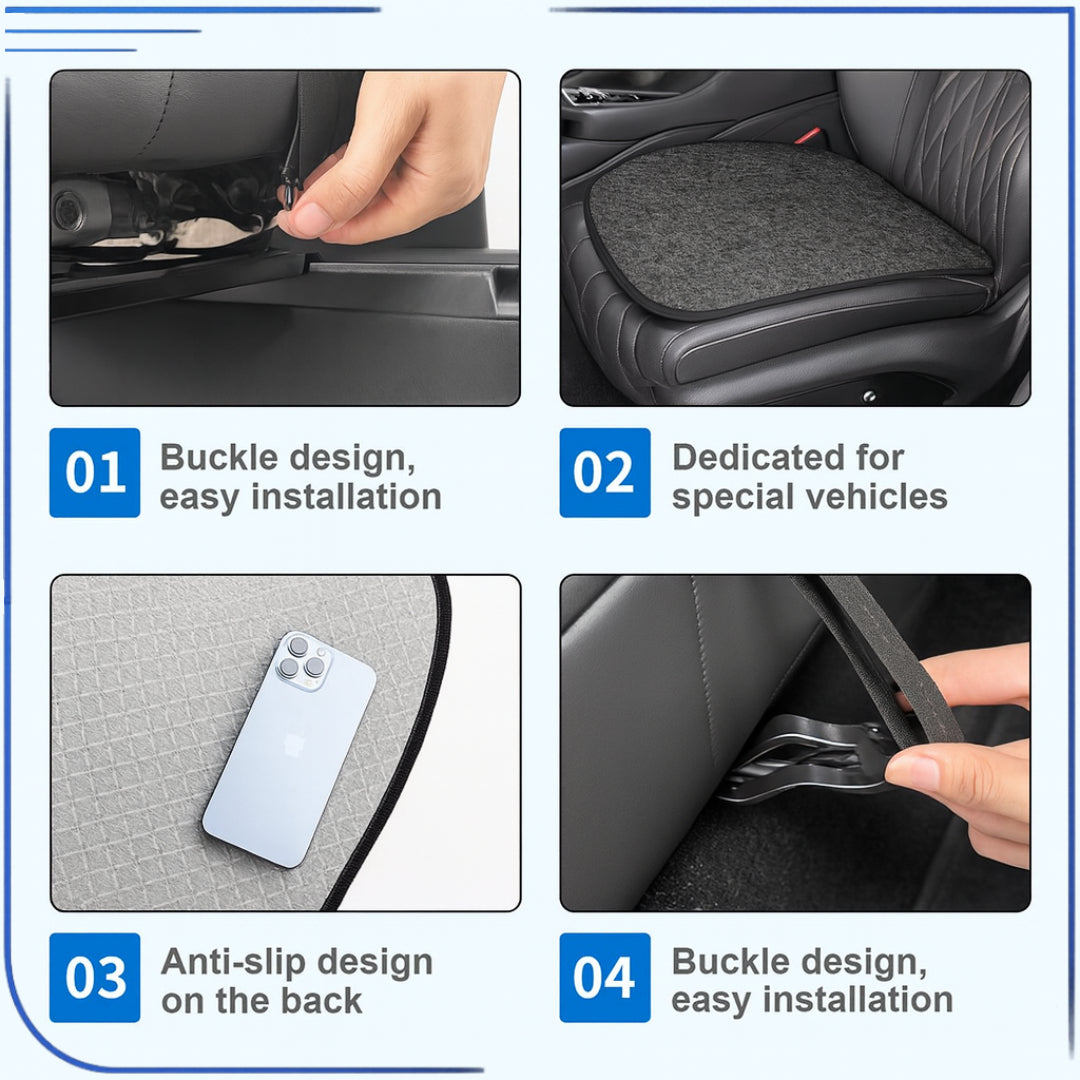 01 Buckle design, easy installation

02 Dedicated for special vehicles

03 Anti-slip design on the back

04 Buckle design, easy installation