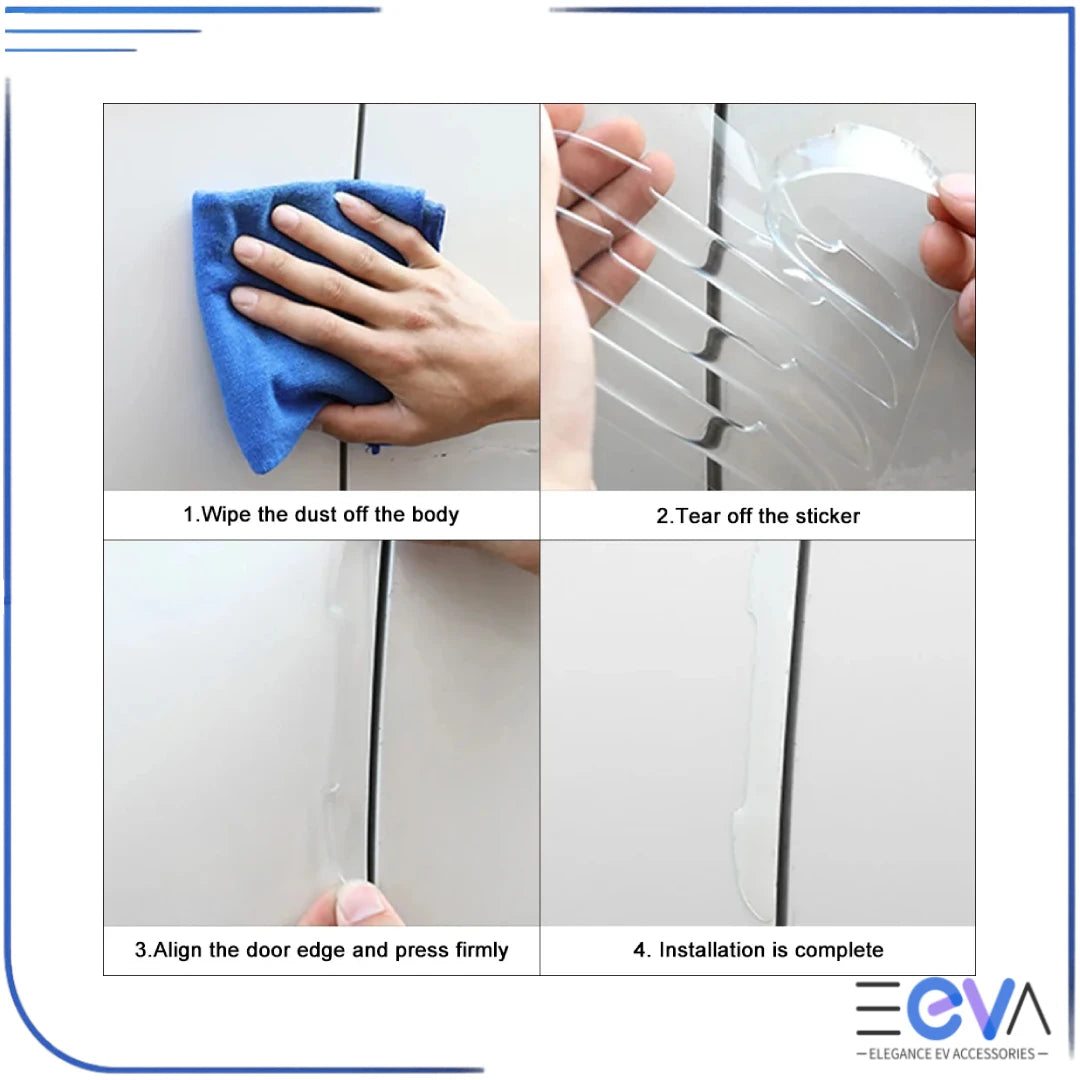 1.Wipe the dust off the body

2.Tear off the sticker

3.Align the door edge and press firmly

4. Installation is complete

EVA
— ELEGANCE EV ACCESSORIES —