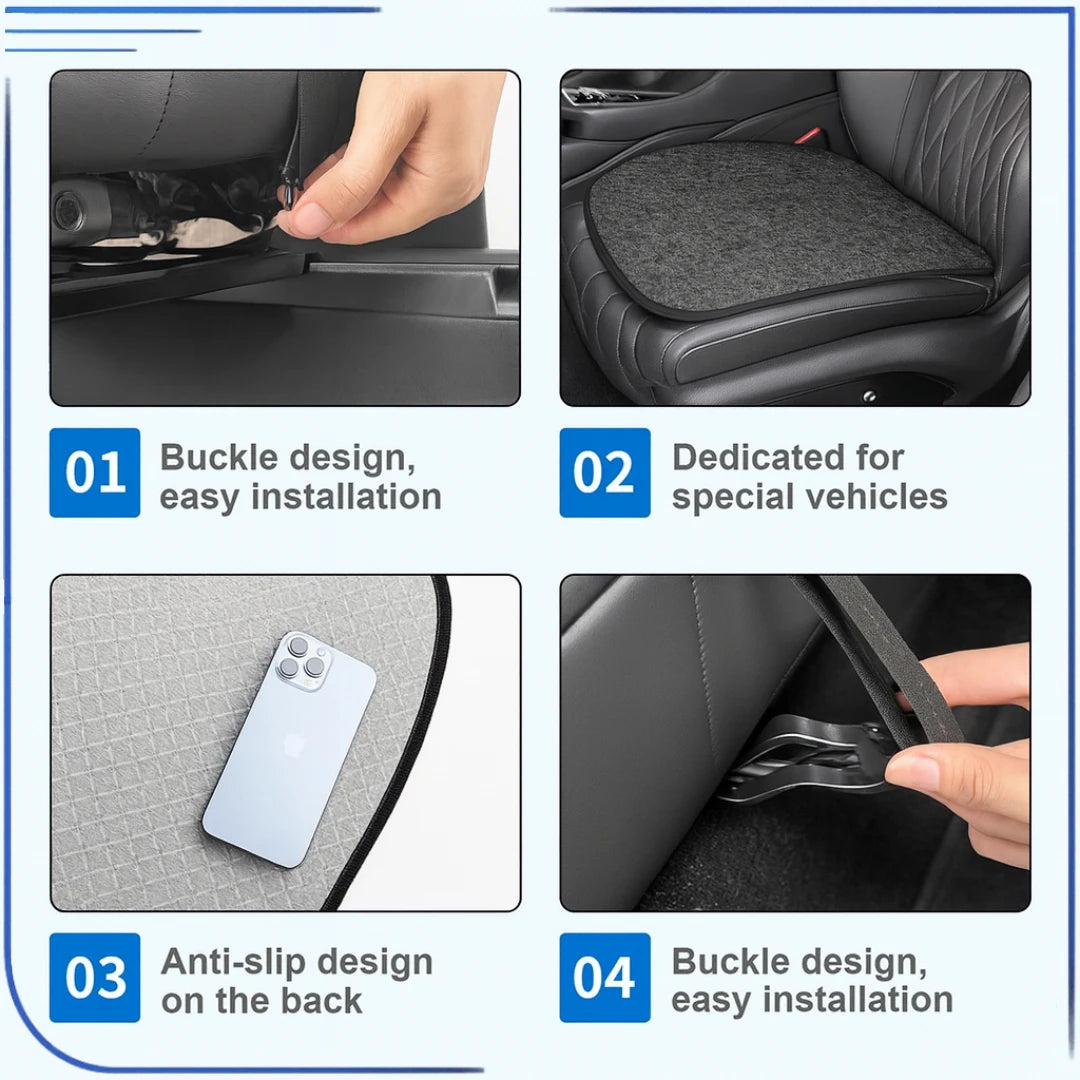 01 Buckle design, easy installation

02 Dedicated for special vehicles

03 Anti-slip design on the back

04 Buckle design, easy installation