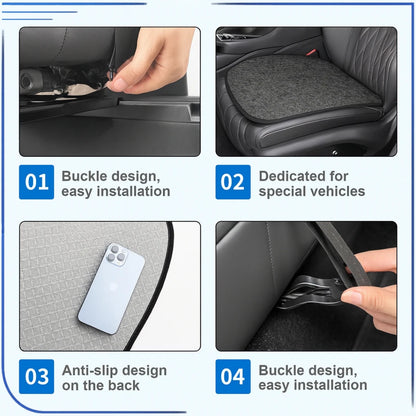 01 Buckle design, easy installation

02 Dedicated for special vehicles

03 Anti-slip design on the back

04 Buckle design, easy installation