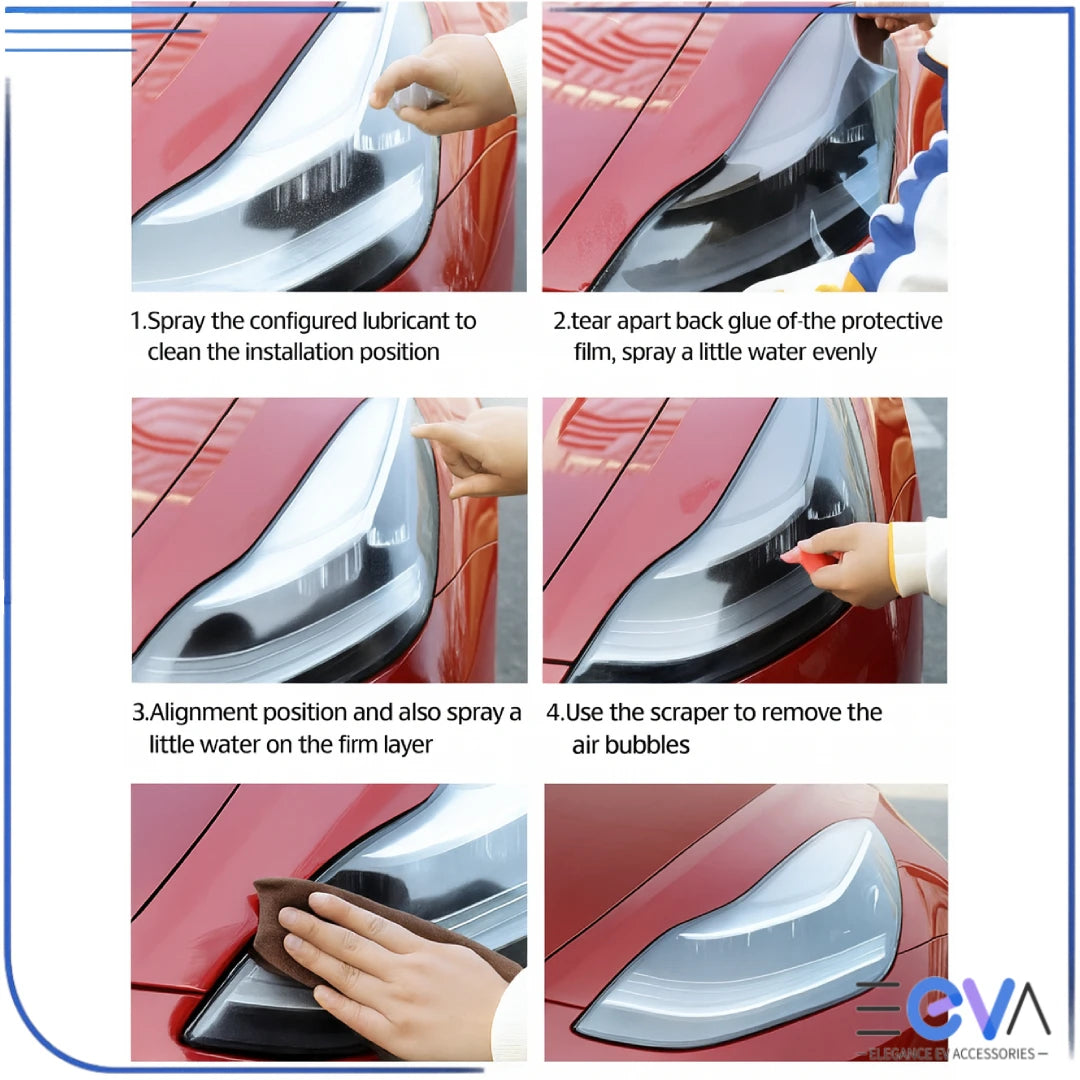 1.Spray the configured lubricant to clean the installation position

2.tear apart back glue of the protective film, spray a little water evenly

3.Alignment position and also spray a little water on the firm layer

4.Use the scraper to remove the air bubbles

EVA
— ELEGANCE EV ACCESSORIES —